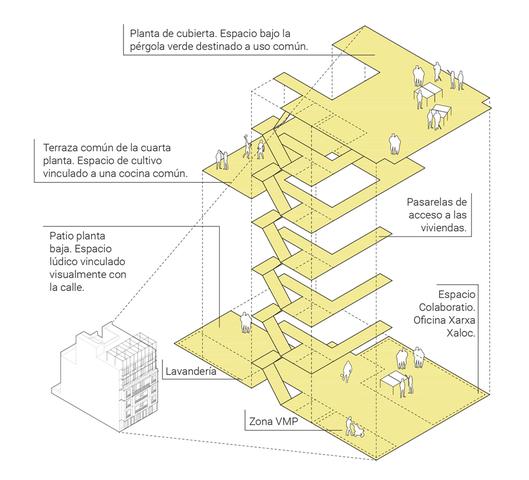 Planta de cubierta. Espacio bajo la pérgola verde destinado a uso común.

Terraza común de la cuarta planta. Espacio de cultivo vinculado a una cocina común.

Pasarelas de acceso a las viviendas.

Patio planta baja. Espacio lúdico vinculado visualmente con la calle.

Espacio Colaboratio. Oficina Xarxa Xaloc.

Lavandería

Zona VMP